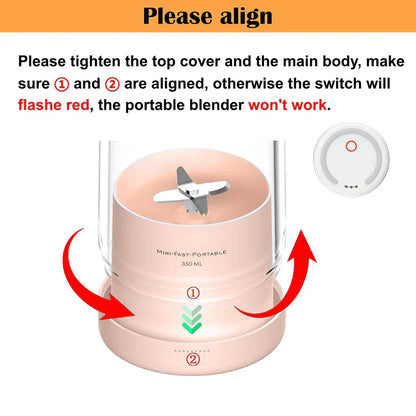 Please align

Please tighten the top cover and the main body, make sure ① and ② are aligned, otherwise the switch will flashe red, the portable blender won't work.

MINI-FAST-PORTABLE
350 ML

①

②